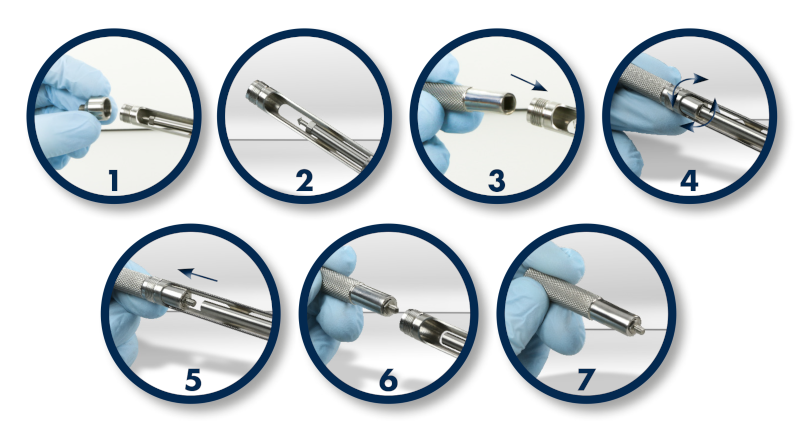 1
2
3
4
5
6
7